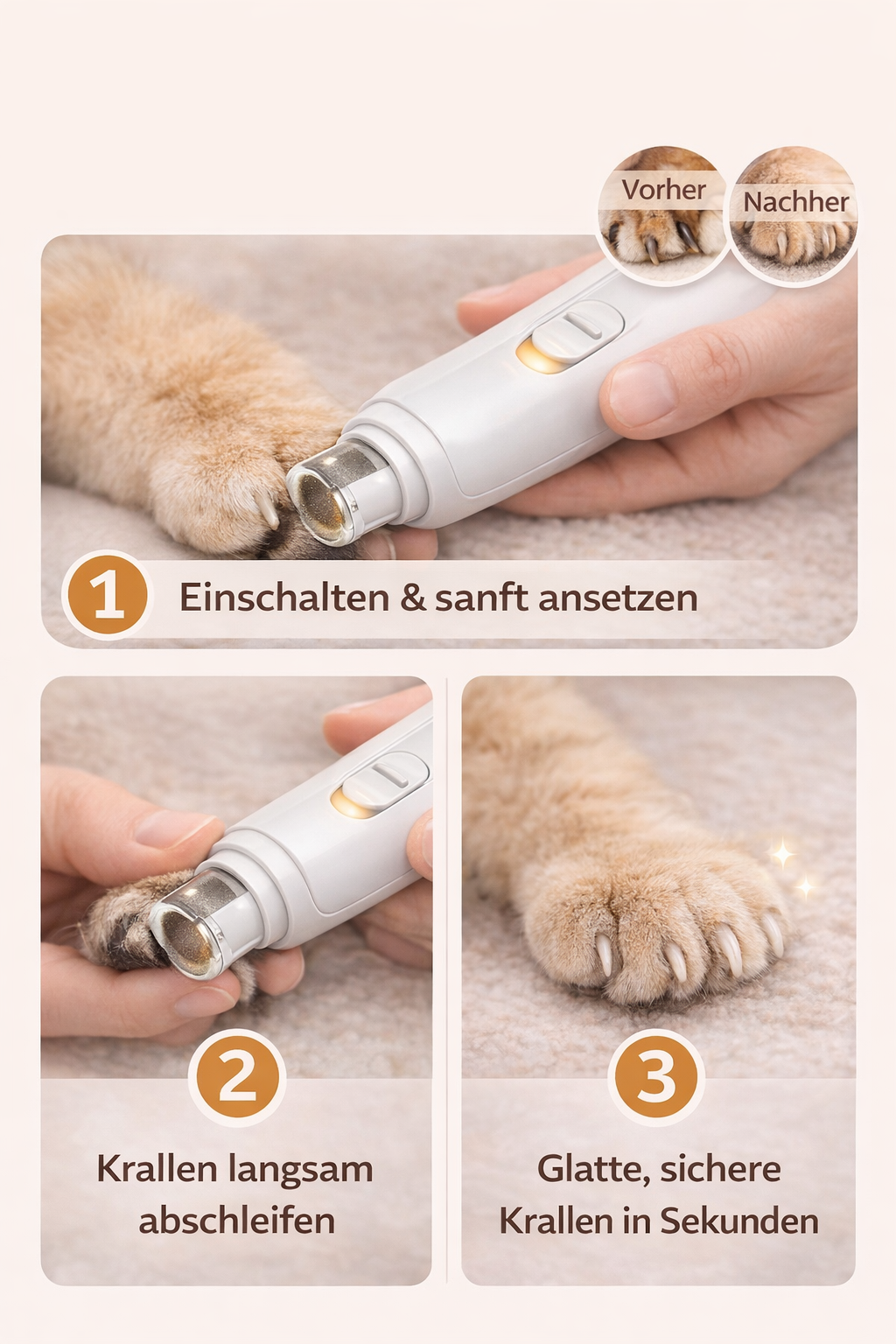 Vorher

Nachher

1 Einschalten & sanft ansetzen

2

Krallen langsam abschleifen

3

Glatte, sichere Krallen in Sekunden